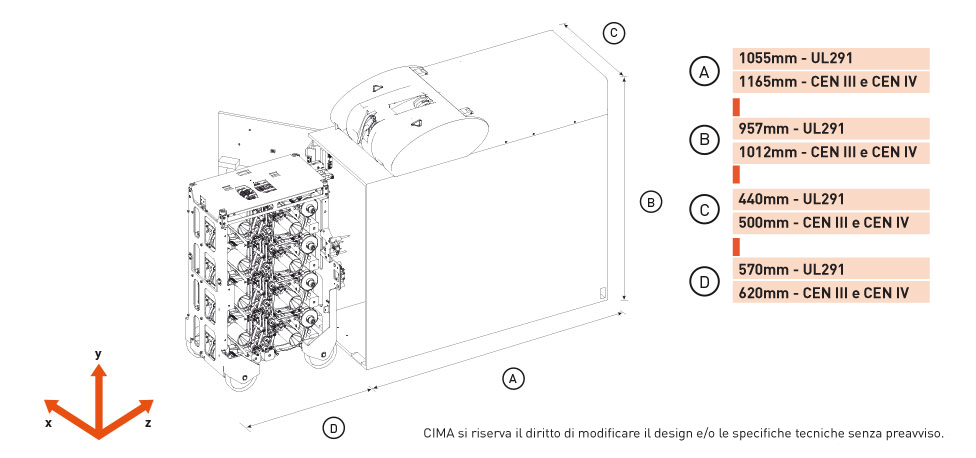 C

B

A

D

y

x

z

A
1055mm - UL291
1165mm - CEN III e CEN IV

B
957mm - UL291
1012mm - CEN III e CEN IV

C
440mm - UL291
500mm - CEN III e CEN IV

D
570mm - UL291
620mm - CEN III e CEN IV

CIMA si riserva il diritto di modificare il design e/o le specifiche tecniche senza preavviso.