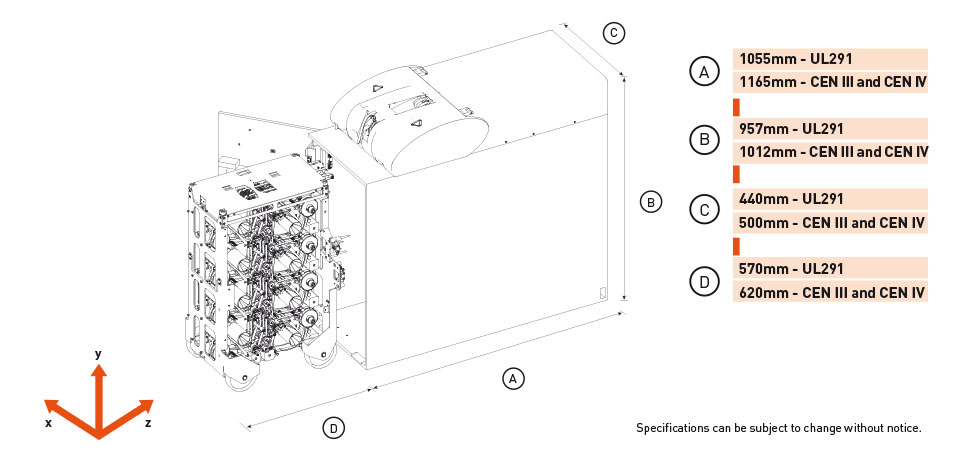 C

B

A

D

y

x

z

A
1055mm - UL291
1165mm - CEN III and CEN IV

B
957mm - UL291
1012mm - CEN III and CEN IV

C
440mm - UL291
500mm - CEN III and CEN IV

D
570mm - UL291
620mm - CEN III and CEN IV

Specifications can be subject to change without notice.