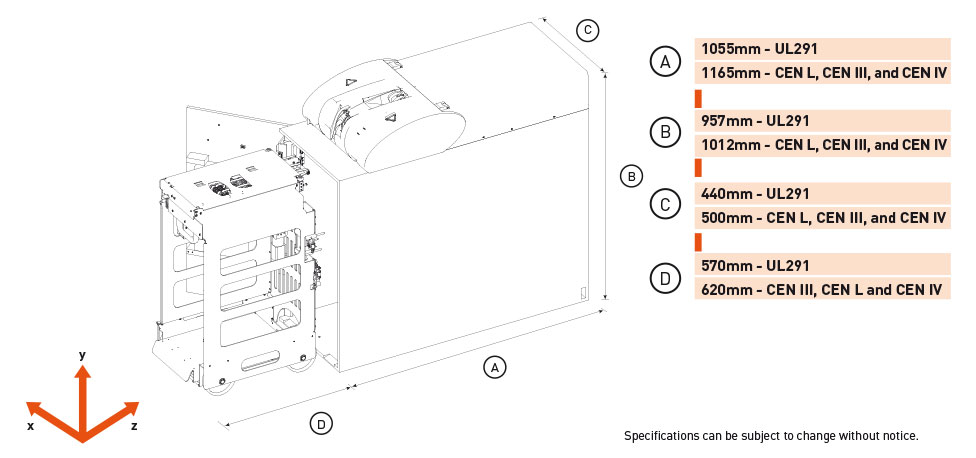 C

B

A

D

y

x

z

A
1055mm - UL291
1165mm - CEN L, CEN III, and CEN IV

B
957mm - UL291
1012mm - CEN L, CEN III, and CEN IV

C
440mm - UL291
500mm - CEN L, CEN III, and CEN IV

D
570mm - UL291
620mm - CEN III, CEN L and CEN IV

Specifications can be subject to change without notice.